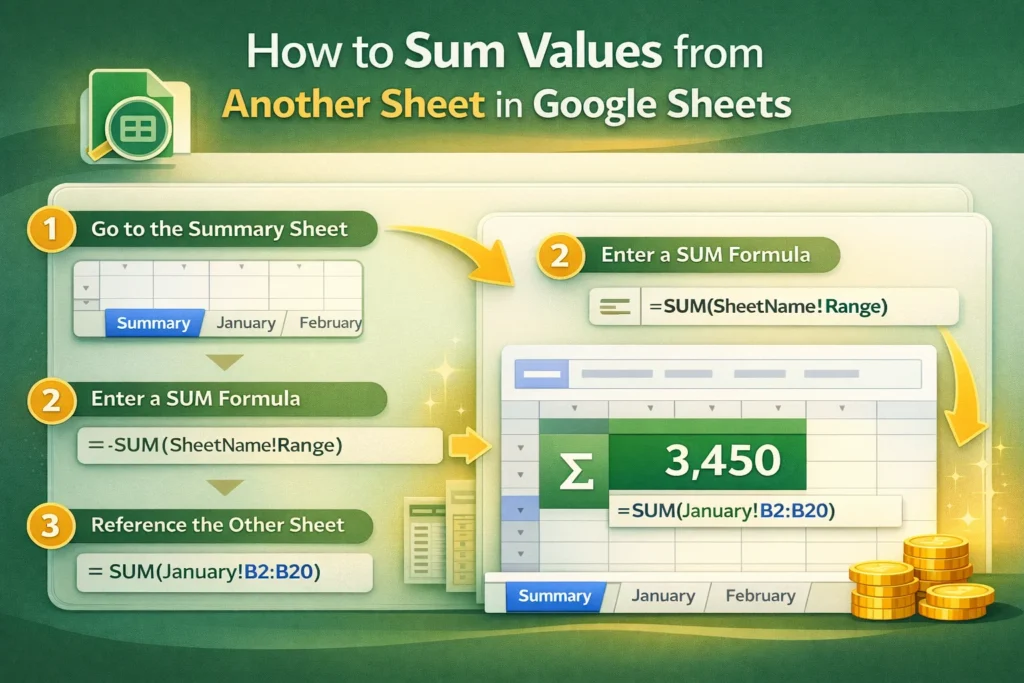 How to Sum Values from Another Sheet in Google Sheets

1 Go to the Summary Sheet

Summary January February

2 Enter a SUM Formula

=-SUM(SheetName!Range)

3 Reference the Other Sheet

= SUM(January!B2:B20)

2 Enter a SUM Formula

=SUM(SheetName!Range)

Σ 3,450

=SUM(January!B2:B20)

Summary January February