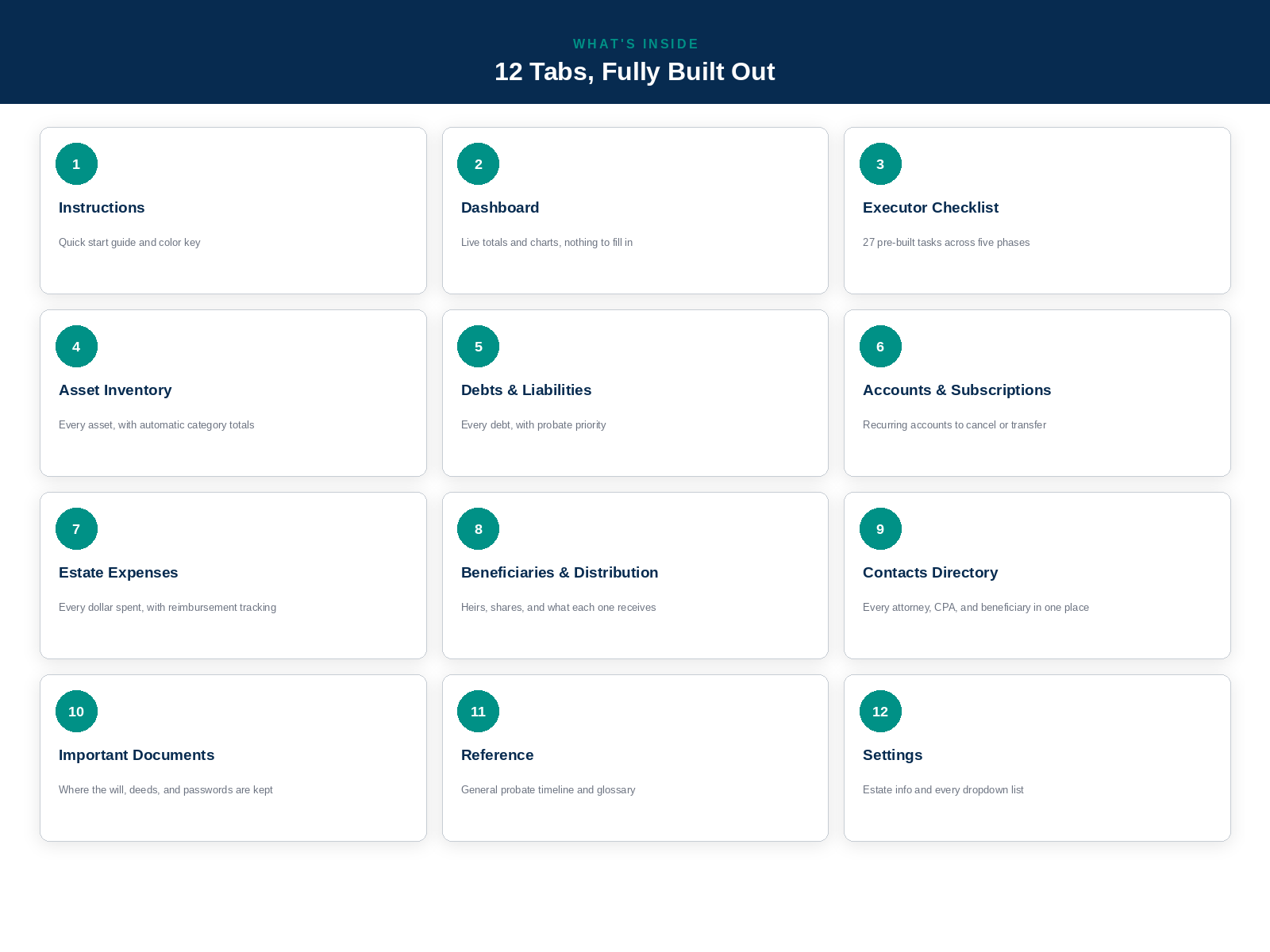 WHAT'S INSIDE

12 Tabs, Fully Built Out

1

Instructions

Quick start guide and color key

2

Dashboard

Live totals and charts, nothing to fill in

3

Executor Checklist

27 pre-built tasks across five phases

4

Asset Inventory

Every asset, with automatic category totals

5

Debts & Liabilities

Every debt, with probate priority

6

Accounts & Subscriptions

Recurring accounts to cancel or transfer

7

Estate Expenses

Every dollar spent, with reimbursement tracking

8

Beneficiaries & Distribution

Heirs, shares, and what each one receives

9

Contacts Directory

Every attorney, CPA, and beneficiary in one place

10

Important Documents

Where the will, deeds, and passwords are kept

11

Reference

General probate timeline and glossary

12

Settings

Estate info and every dropdown list